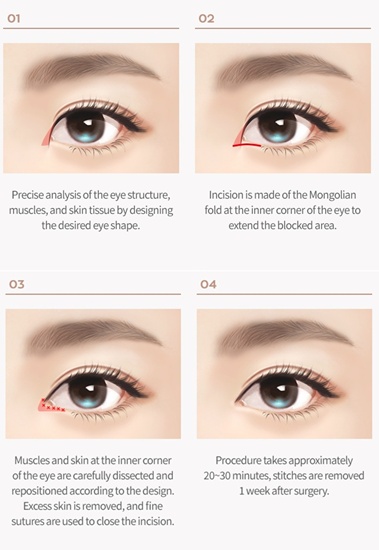 01

Precise analysis of the eye structure, muscles, and skin tissue by designing the desired eye shape.

02

Incision is made of the Mongolian fold at the inner corner of the eye to extend the blocked area.

03

Muscles and skin at the inner corner of the eye are carefully dissected and repositioned according to the design. Excess skin is removed, and fine sutures are used to close the incision.

04

Procedure takes approximately 20~30 minutes, stitches are removed 1 week after surgery.